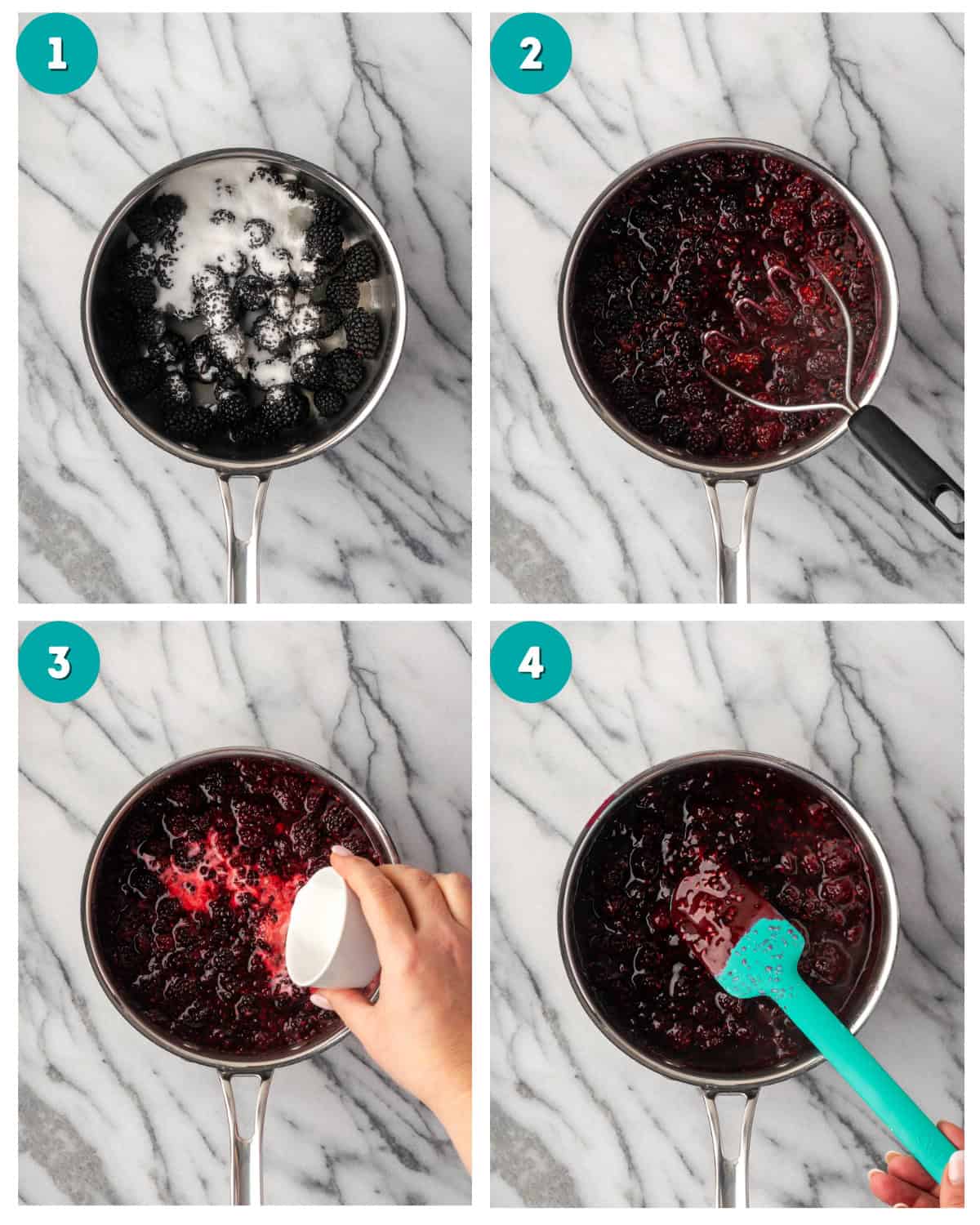 1

2

3

4