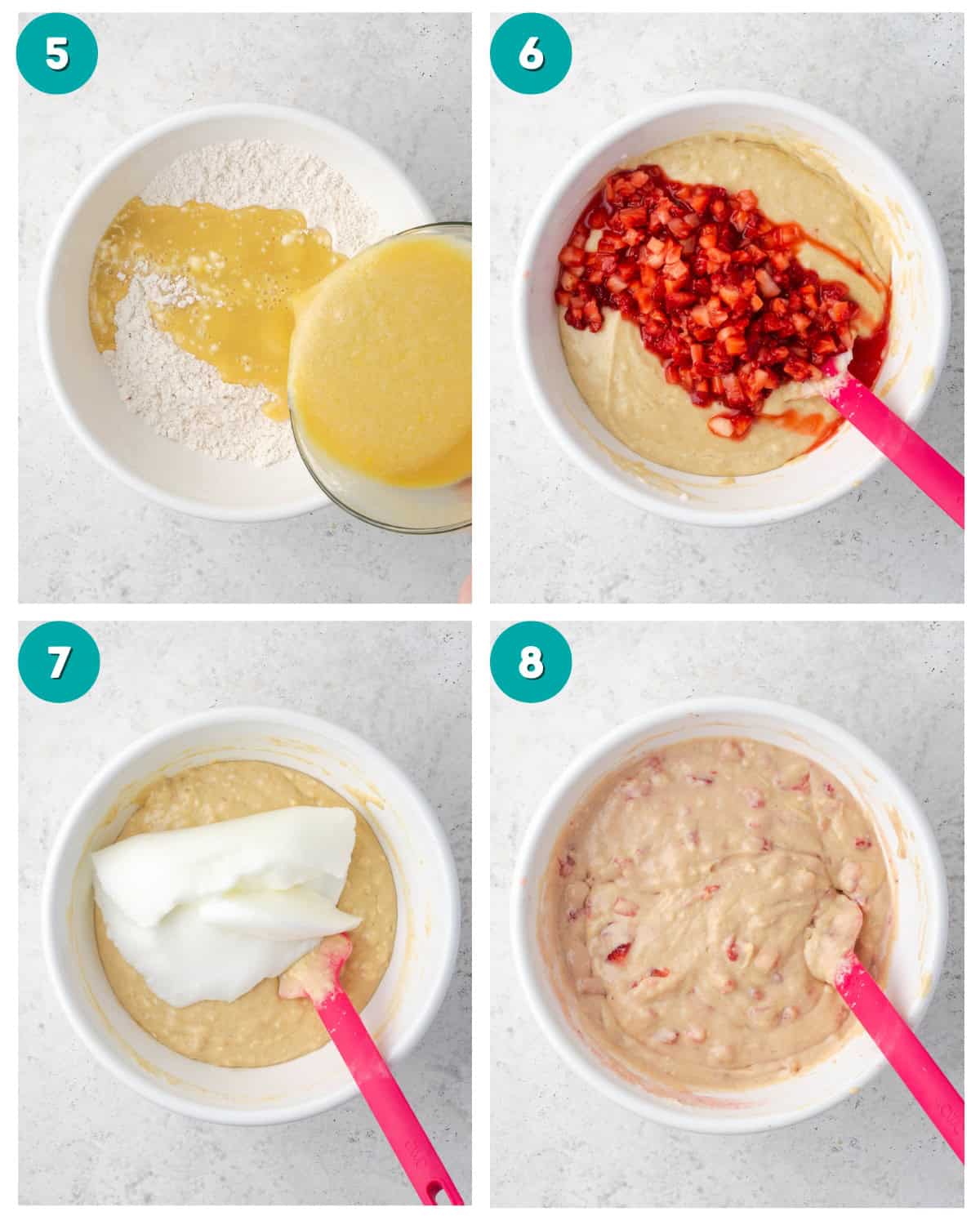 5

6

7

8