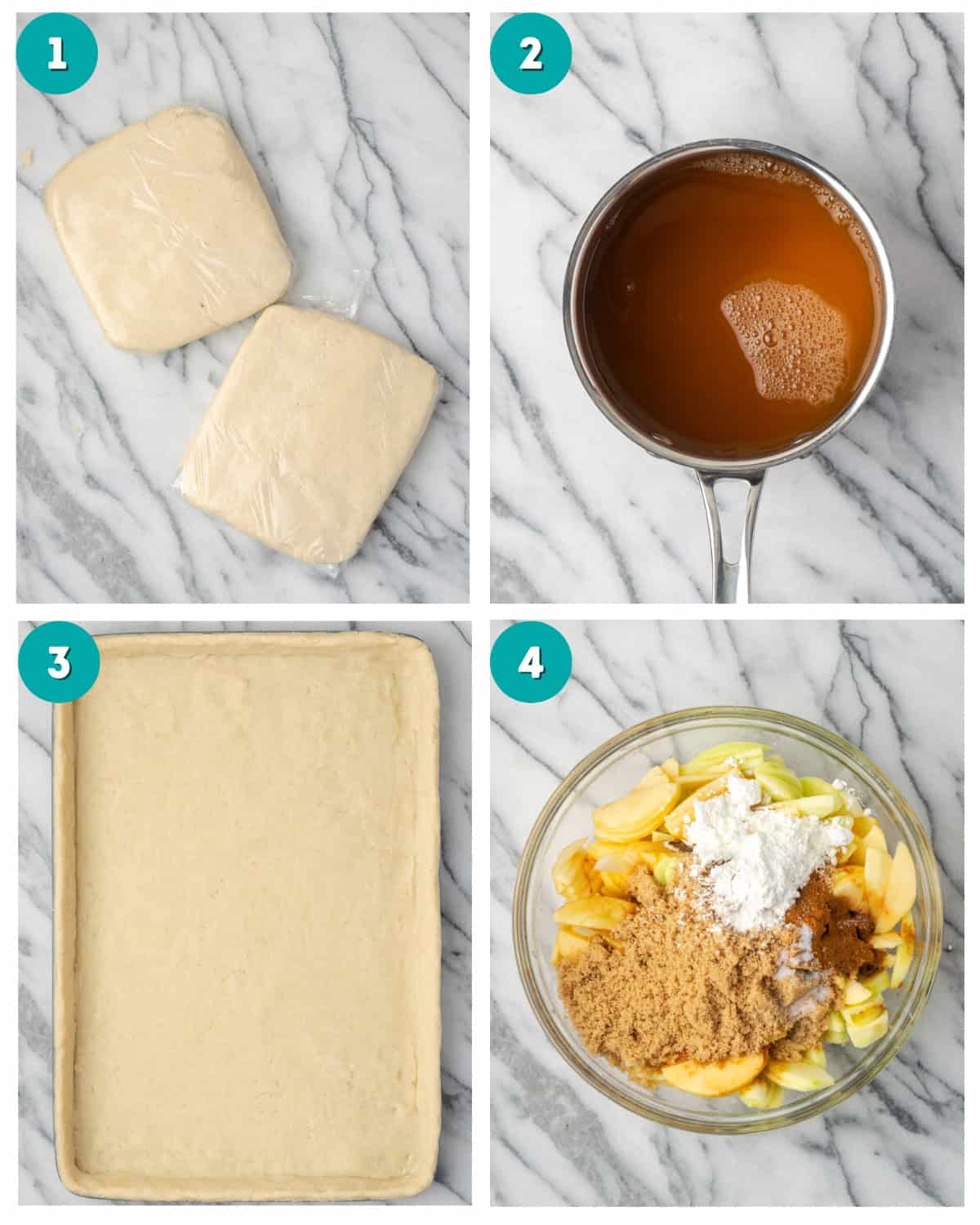 1

2

3

4