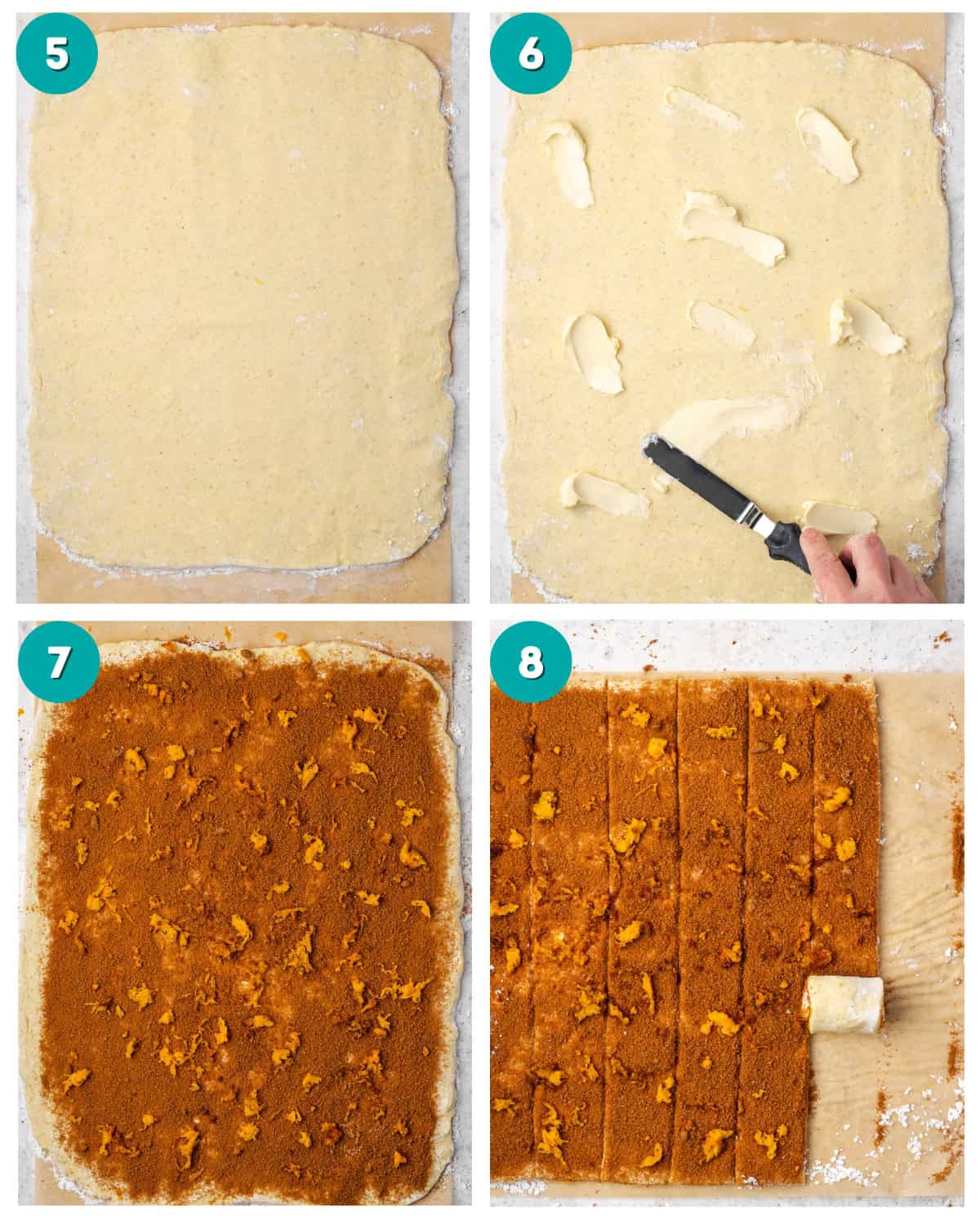 5

6

7

8