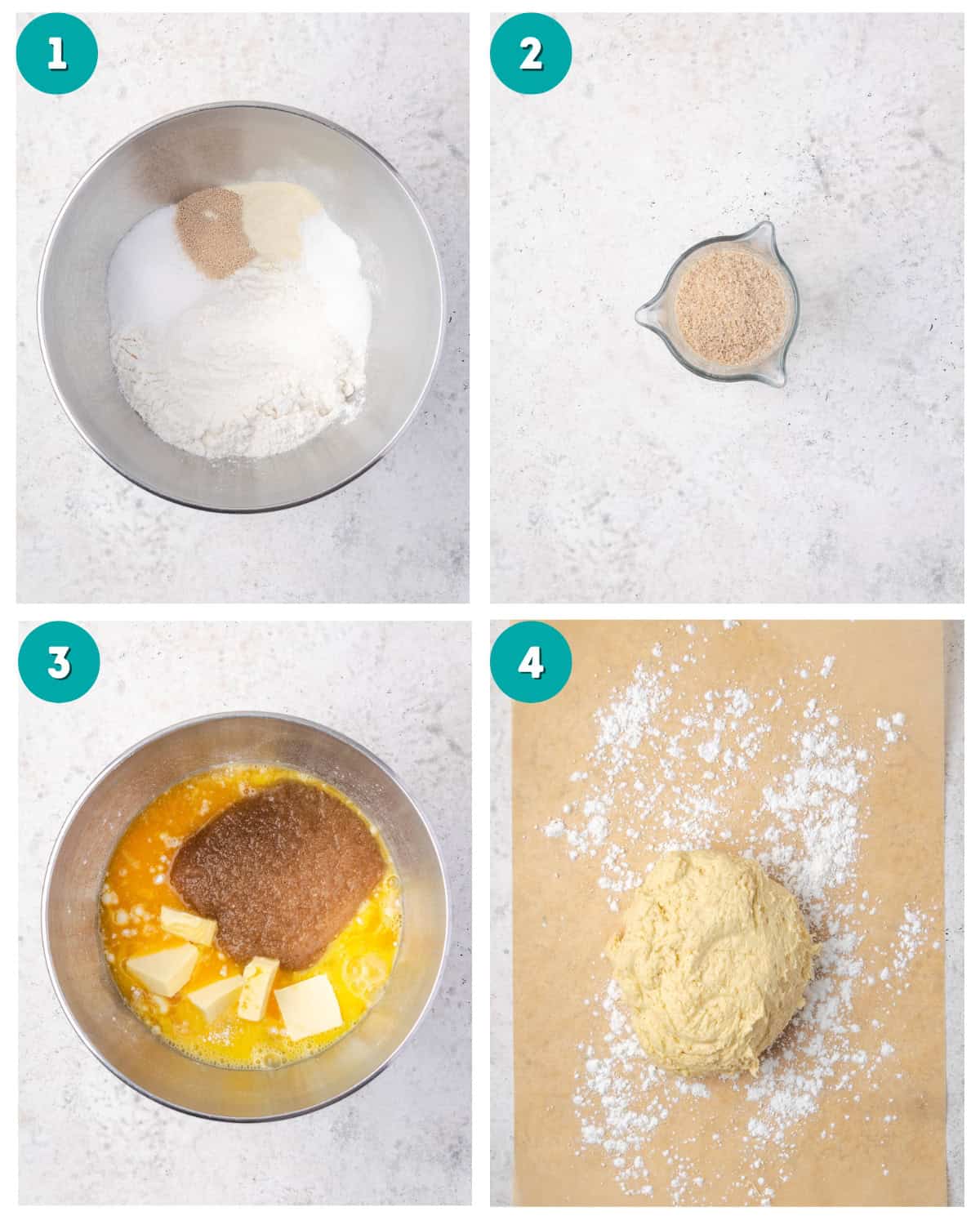 1

2

3

4